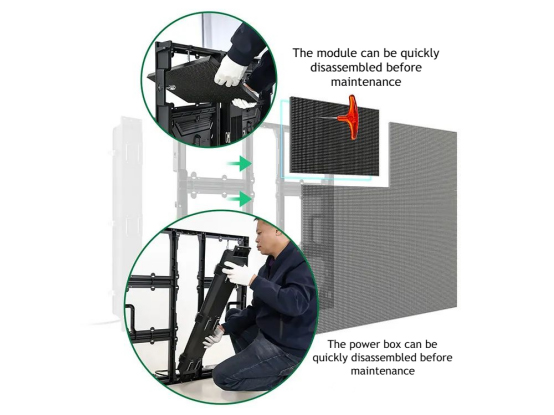 The module can be quickly disassembled before maintenance

The power box can be quickly disassembled before maintenance